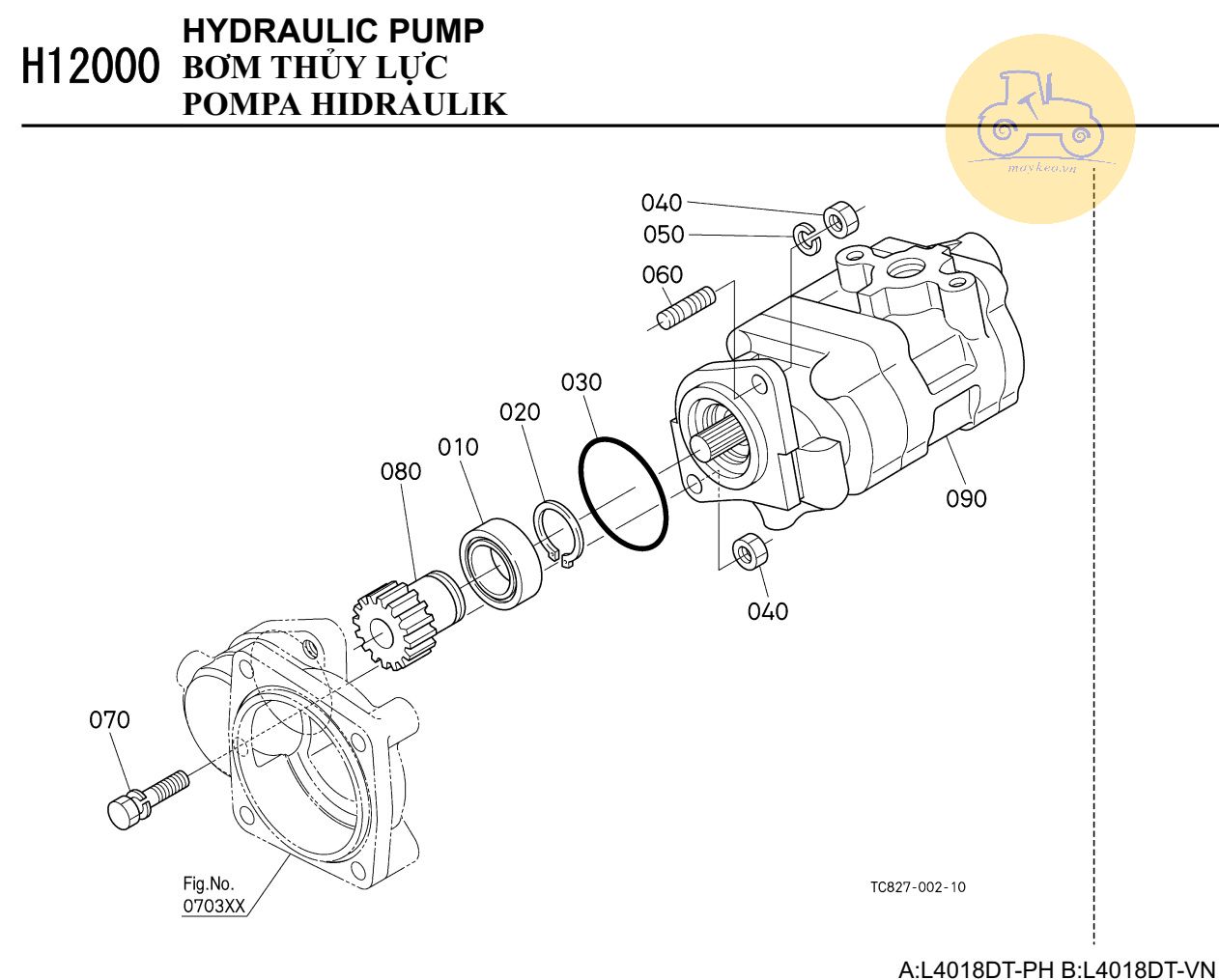 H12000 HYDRAULIC PUMP
BƠM THỦY LỰC
POMPA HIDRAULIK

maykeo.vn

040
050
060
030
020
010
080
090
040
070

Fig.No.
0703XX

TC827-002-10

A:L4018DT-PH B:L4018DT-VN